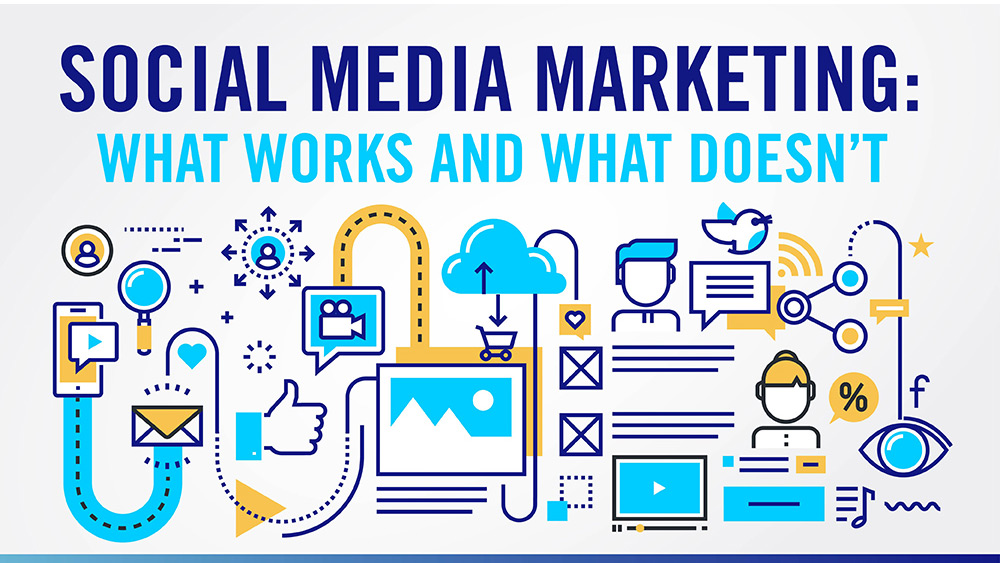 SOCIAL MEDIA MARKETING:
WHAT WORKS AND WHAT DOESN'T

%

f