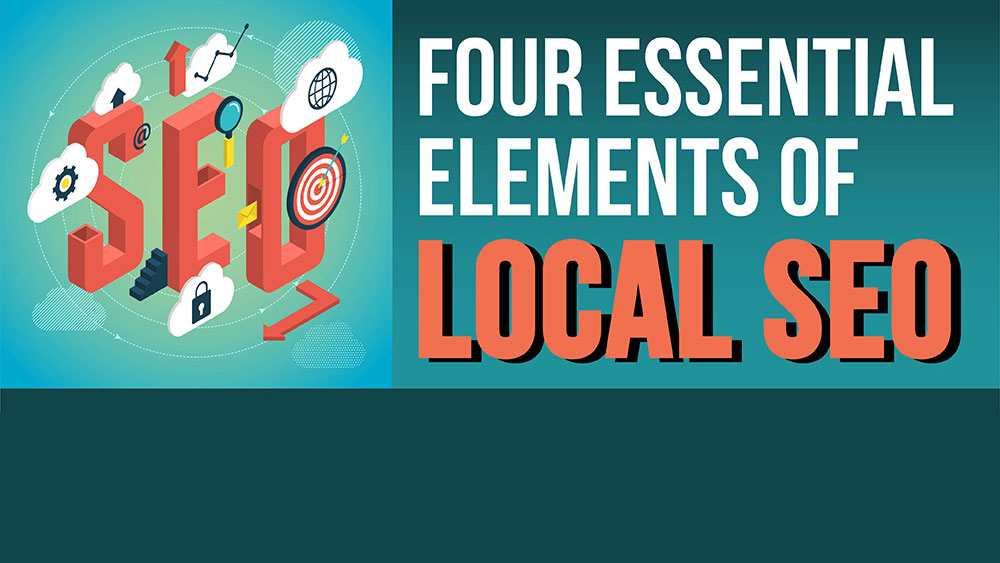 SEO

@

FOUR ESSENTIAL ELEMENTS OF LOCAL SEO