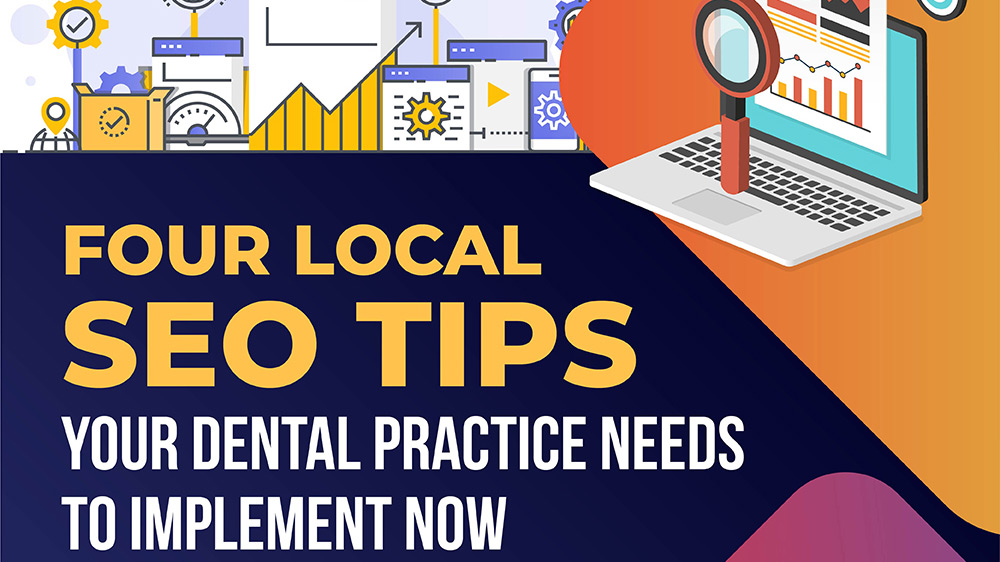 FOUR LOCAL SEO TIPS
YOUR DENTAL PRACTICE NEEDS TO IMPLEMENT NOW