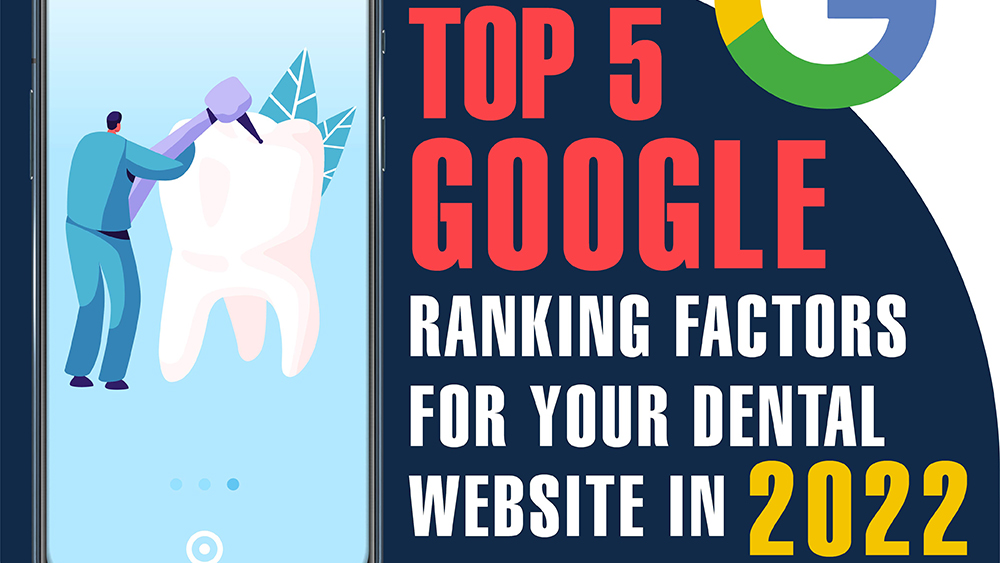 TOP 5 GOOGLE RANKING FACTORS FOR YOUR DENTAL WEBSITE IN 2022